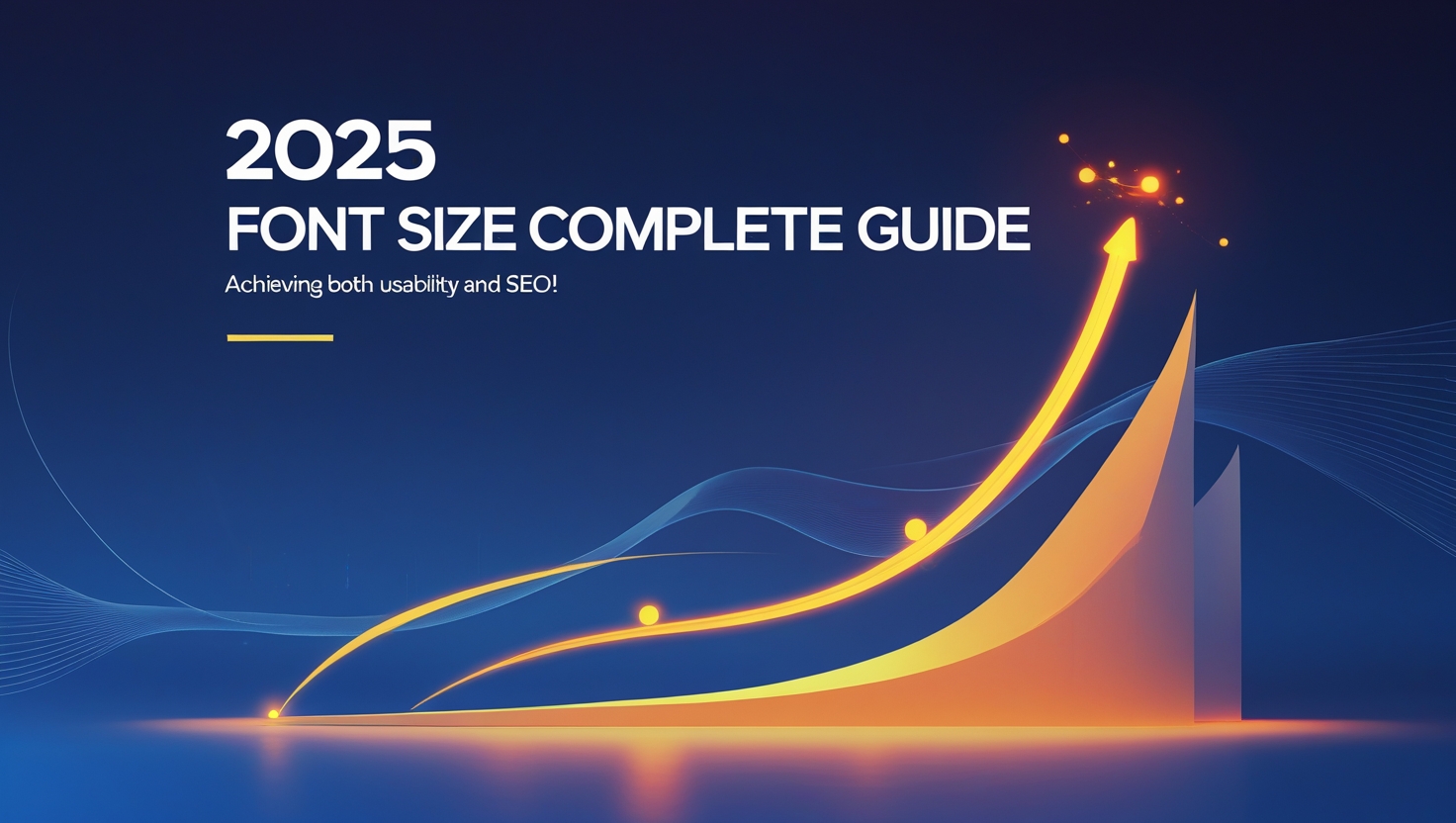 2025
FONT SIZE COMPLETE GUIDE
Achieving both usability and SEO!